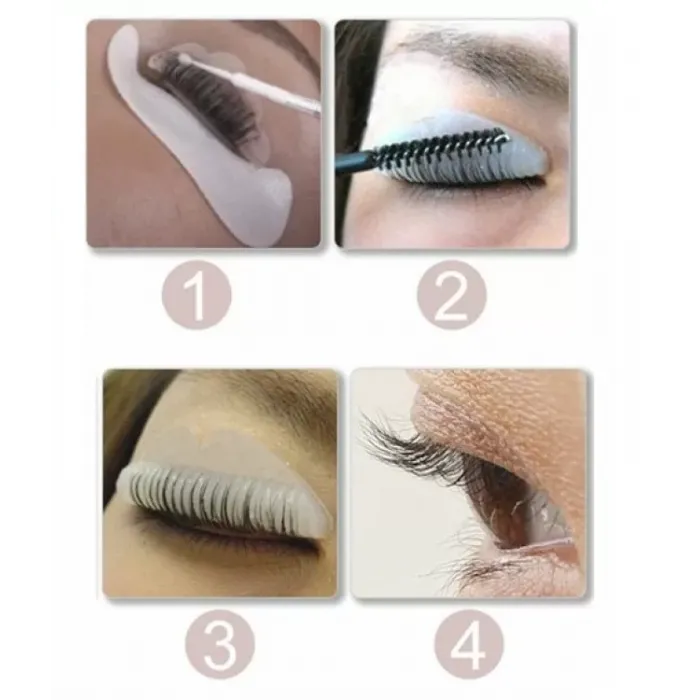 1

2

3

4