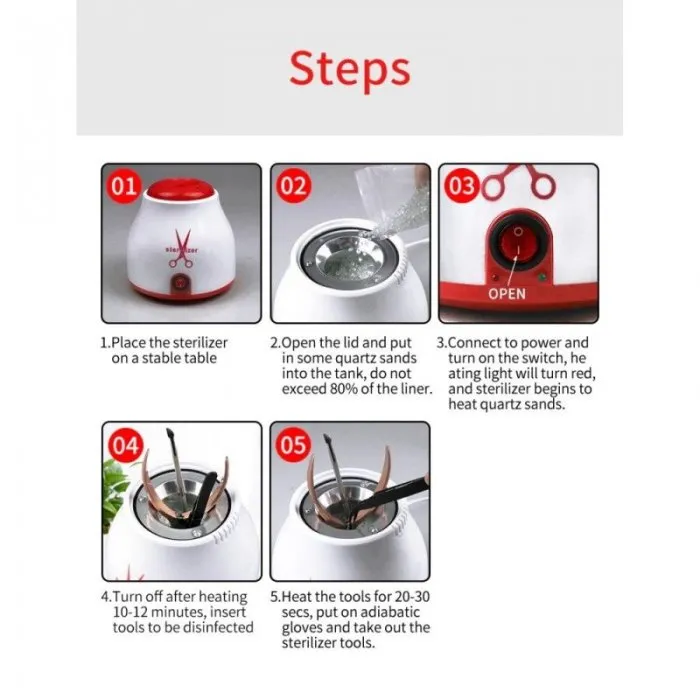 Steps

01

sterilizer

1.Place the sterilizer on a stable table

02

2.Open the lid and put in some quartz sands into the tank, do not exceed 80% of the liner.

03

OPEN

3.Connect to power and turn on the switch, he ating light will turn red, and sterilizer begins to heat quartz sands.

04

4.Turn off after heating 10-12 minutes, insert tools to be disinfected

05

5.Heat the tools for 20-30 secs, put on adiabatic gloves and take out the sterilizer tools.