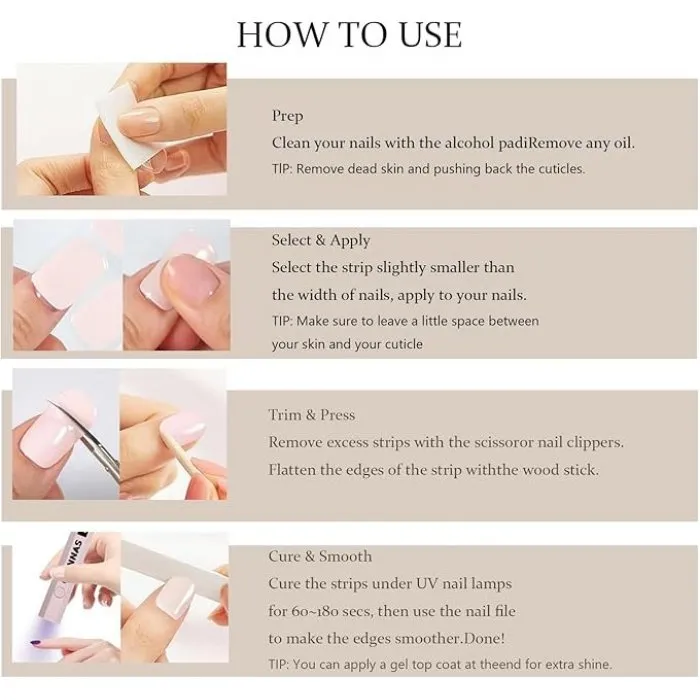 HOW TO USE

Prep
Clean your nails with the alcohol padiRemove any oil.
TIP: Remove dead skin and pushing back the cuticles.

Select & Apply
Select the strip slightly smaller than the width of nails, apply to your nails.
TIP: Make sure to leave a little space between your skin and your cuticle

Trim & Press
Remove excess strips with the scissoror nail clippers.
Flatten the edges of the strip withthe wood stick.

Cure & Smooth
Cure the strips under UV nail lamps for 60~180 secs, then use the nail file to make the edges smoother.Done!
TIP: You can apply a gel top coat at theend for extra shine.