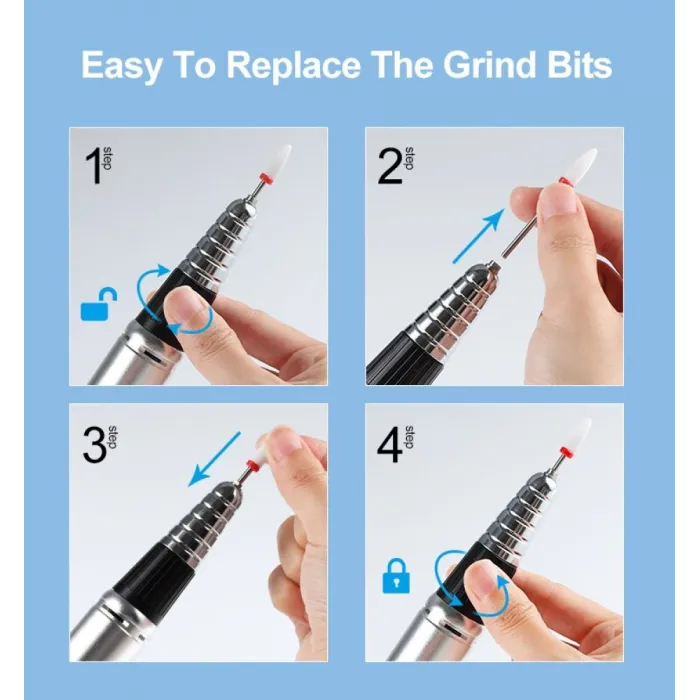 Easy To Replace The Grind Bits

1 step

2 step

3 step

4 step