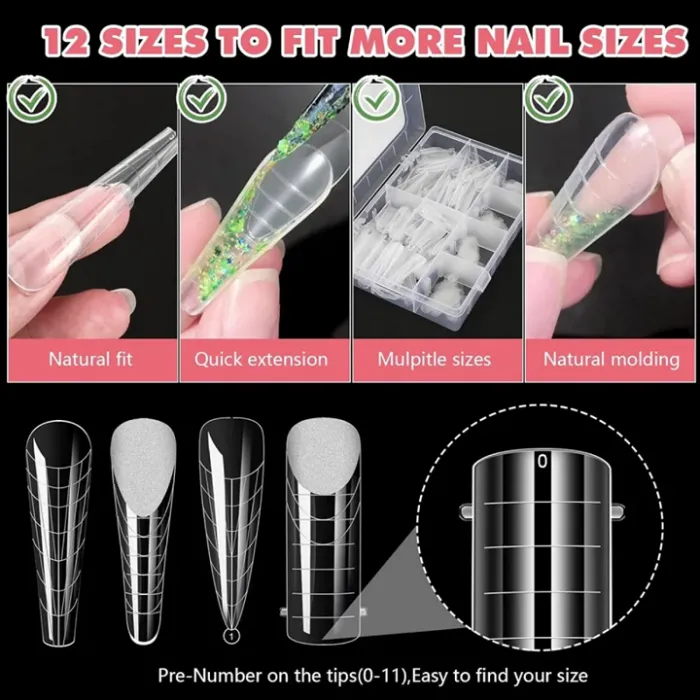 12 SIZES TO FIT MORE NAIL SIZES

Natural fit

Quick extension

Mulpitle sizes

Natural molding

1

0

Pre-Number on the tips(0-11),Easy to find your size