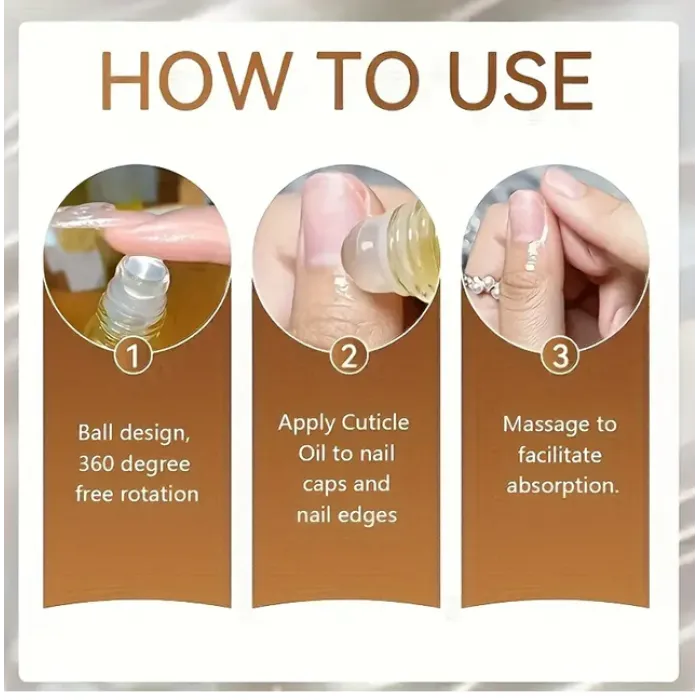 HOW TO USE

1

Ball design, 360 degree free rotation

2

Apply Cuticle Oil to nail caps and nail edges

3

Massage to facilitate absorption.