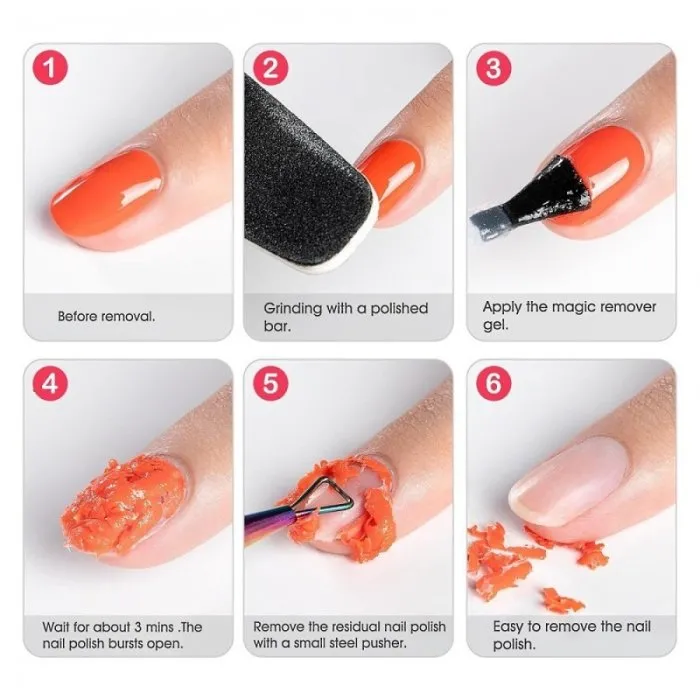 1

Before removal.

2

Grinding with a polished bar.

3

Apply the magic remover gel.

4

Wait for about 3 mins .The nail polish bursts open.

5

Remove the residual nail polish with a small steel pusher.

6

Easy to remove the nail polish.