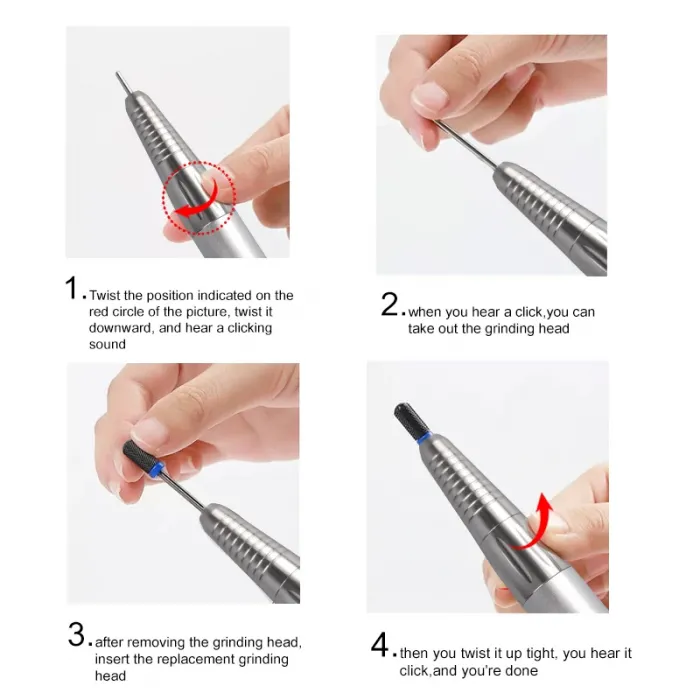 1. Twist the position indicated on the red circle of the picture, twist it downward, and hear a clicking sound

2. when you hear a click,you can take out the grinding head

3. after removing the grinding head, insert the replacement grinding head

4. then you twist it up tight, you hear it click,and you're done